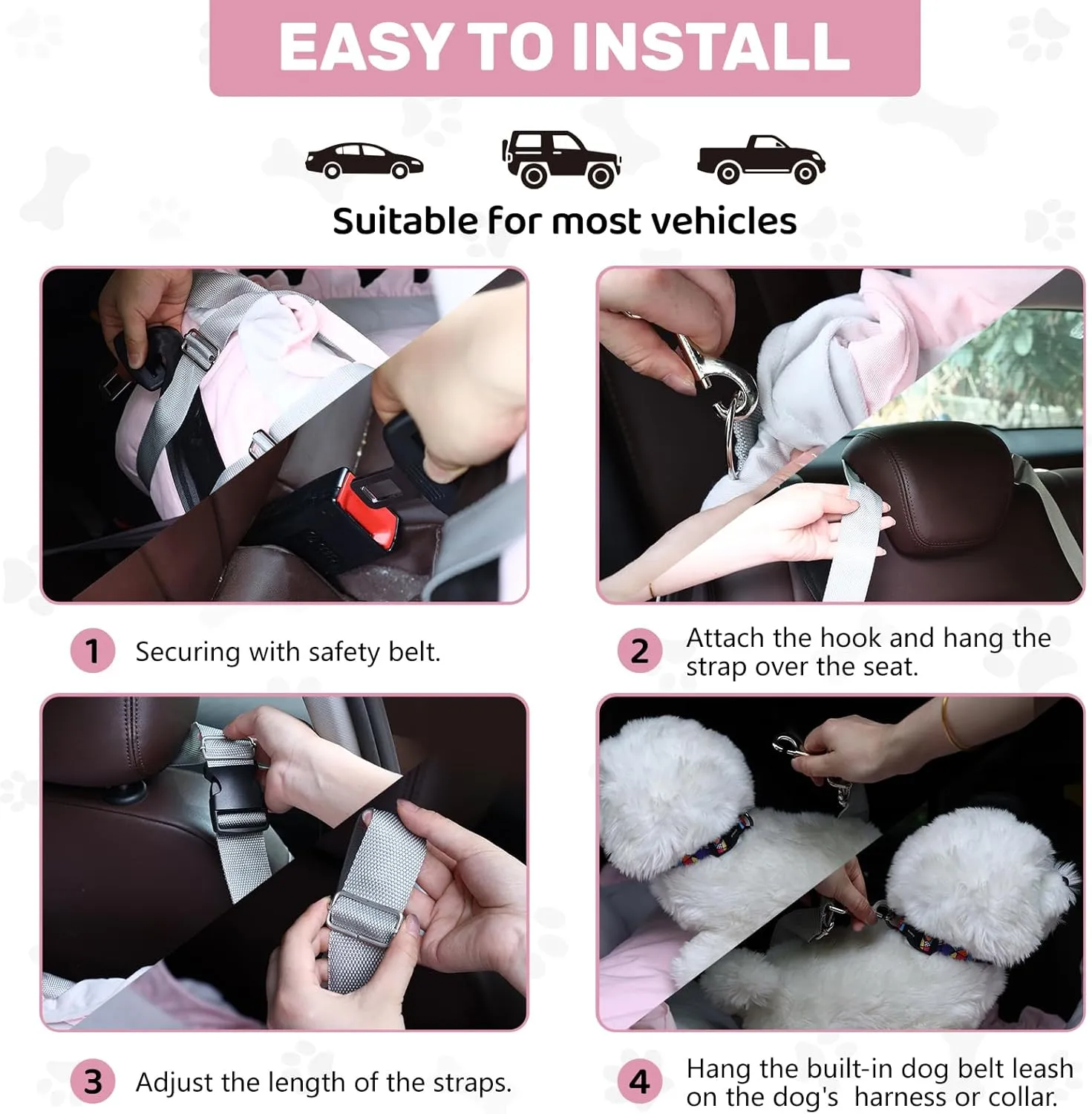 EASY TO INSTALL

Suitable for most vehicles

1 Securing with safety belt.

2 Attach the hook and hang the strap over the seat.

3 Adjust the length of the straps.

4 Hang the built-in dog belt leash on the dog's harness or collar.